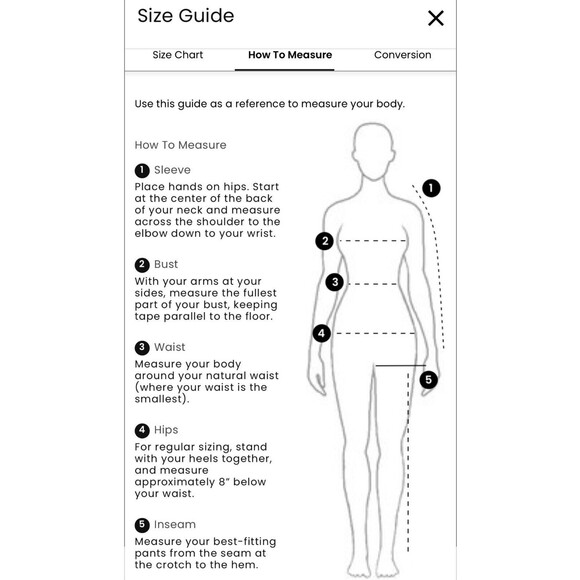 Size Guide

Size Chart How To Measure Conversion

Use this guide as a reference to measure your body.

How To Measure

1 Sleeve
Place hands on hips. Start at the center of the back of your neck and measure across the shoulder to the elbow down to your wrist.

2 Bust
With your arms at your sides, measure the fullest part of your bust, keeping tape parallel to the floor.

3 Waist
Measure your body around your natural waist (where your waist is the smallest).

4 Hips
For regular sizing, stand with your heels together, and measure approximately 8" below your waist.

5 Inseam
Measure your best-fitting pants from the seam at the crotch to the hem.

1
2
3
4
5